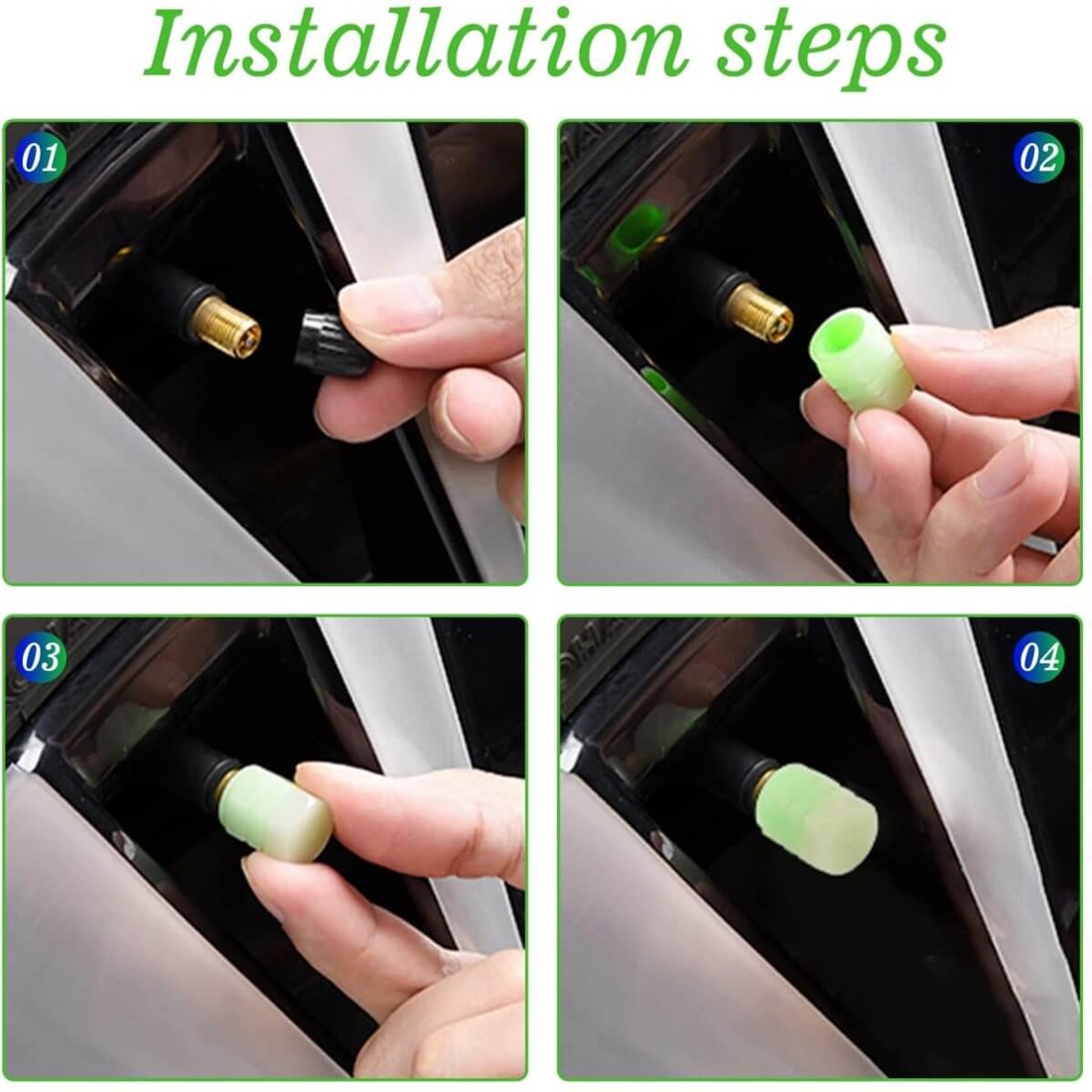 Installation steps

01

02

03

04